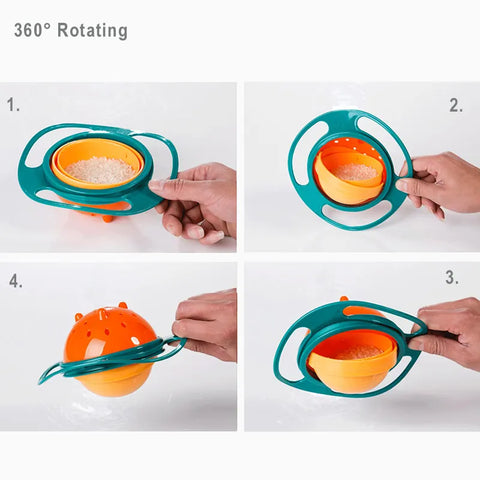 360° Rotating

1.

2.

4.

3.